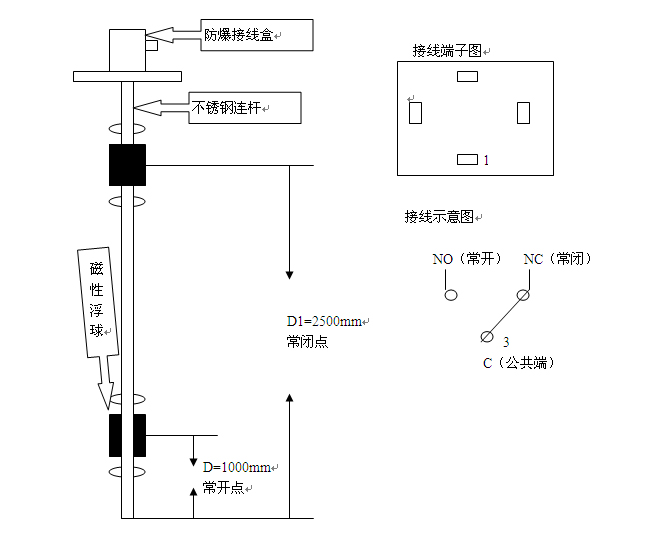 防爆接线盒

不锈钢连杆

磁性浮球

D1=2500mm
常闭点

D=1000mm
常开点

接线端子图

1

接线示意图

NO（常开） NC（常闭）

3
C（公共端）